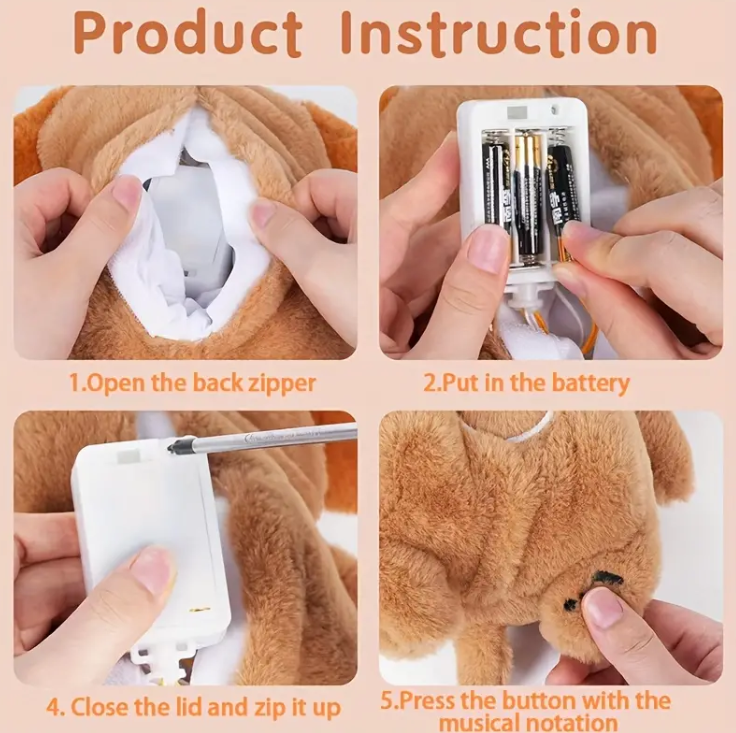 Product Instruction

1.Open the back zipper

2.Put in the battery

4. Close the lid and zip it up

5.Press the button with the musical notation